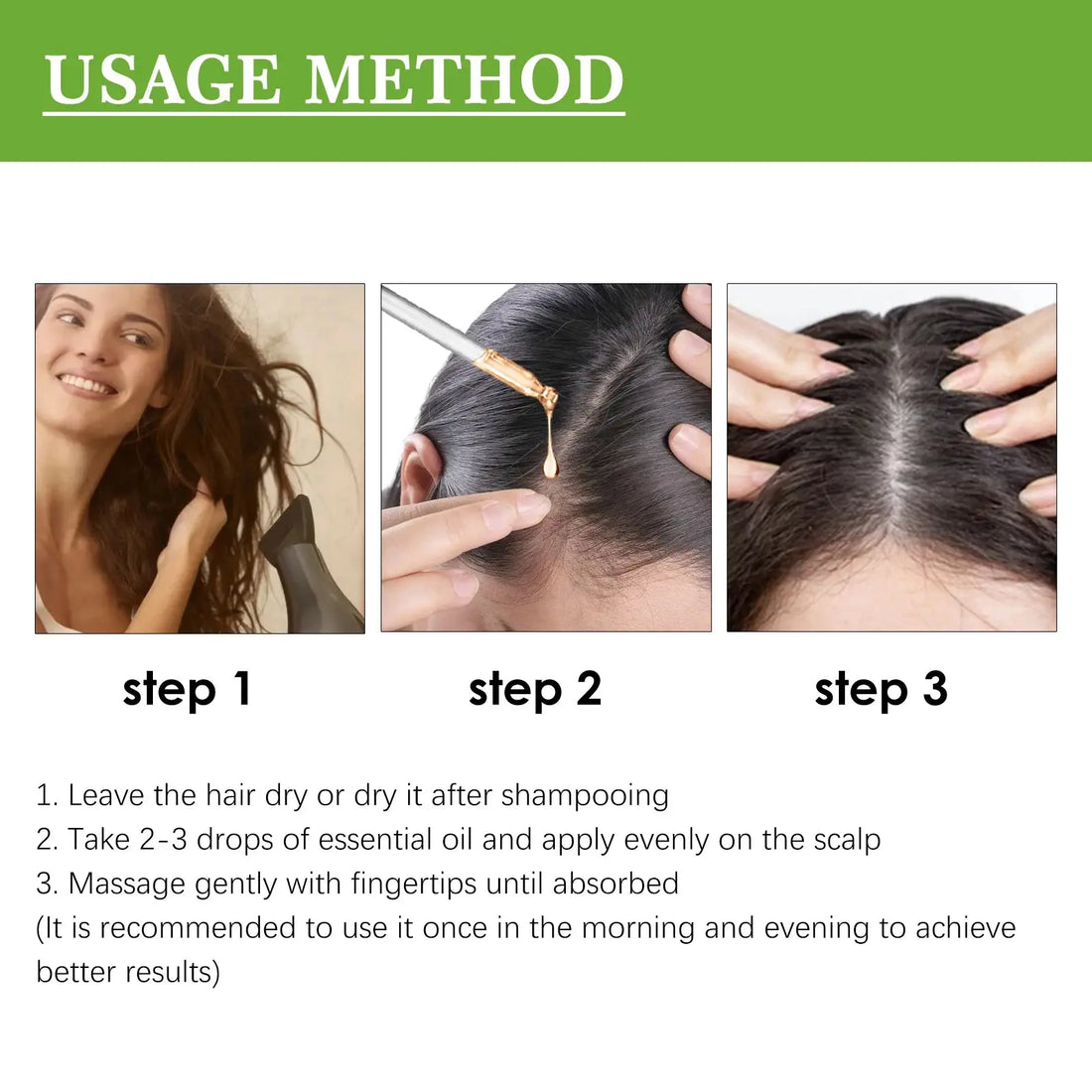 USAGE METHOD

step 1

step 2

step 3

1. Leave the hair dry or dry it after shampooing
2. Take 2-3 drops of essential oil and apply evenly on the scalp
3. Massage gently with fingertips until absorbed
(It is recommended to use it once in the morning and evening to achieve better results)