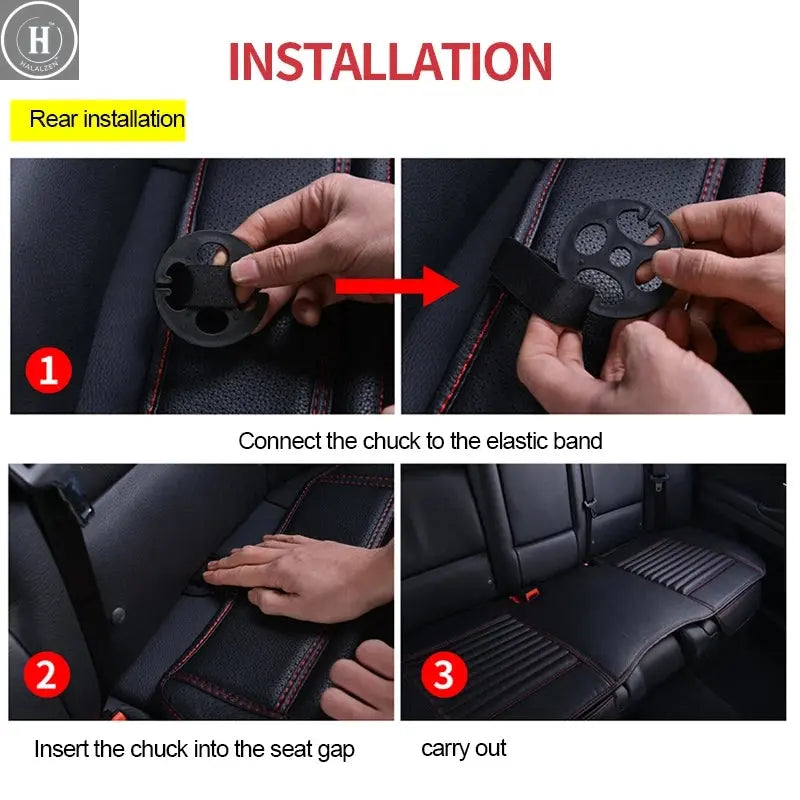 H
HALALZEN

INSTALLATION

Rear installation

1

Connect the chuck to the elastic band

2

3

Insert the chuck into the seat gap

carry out