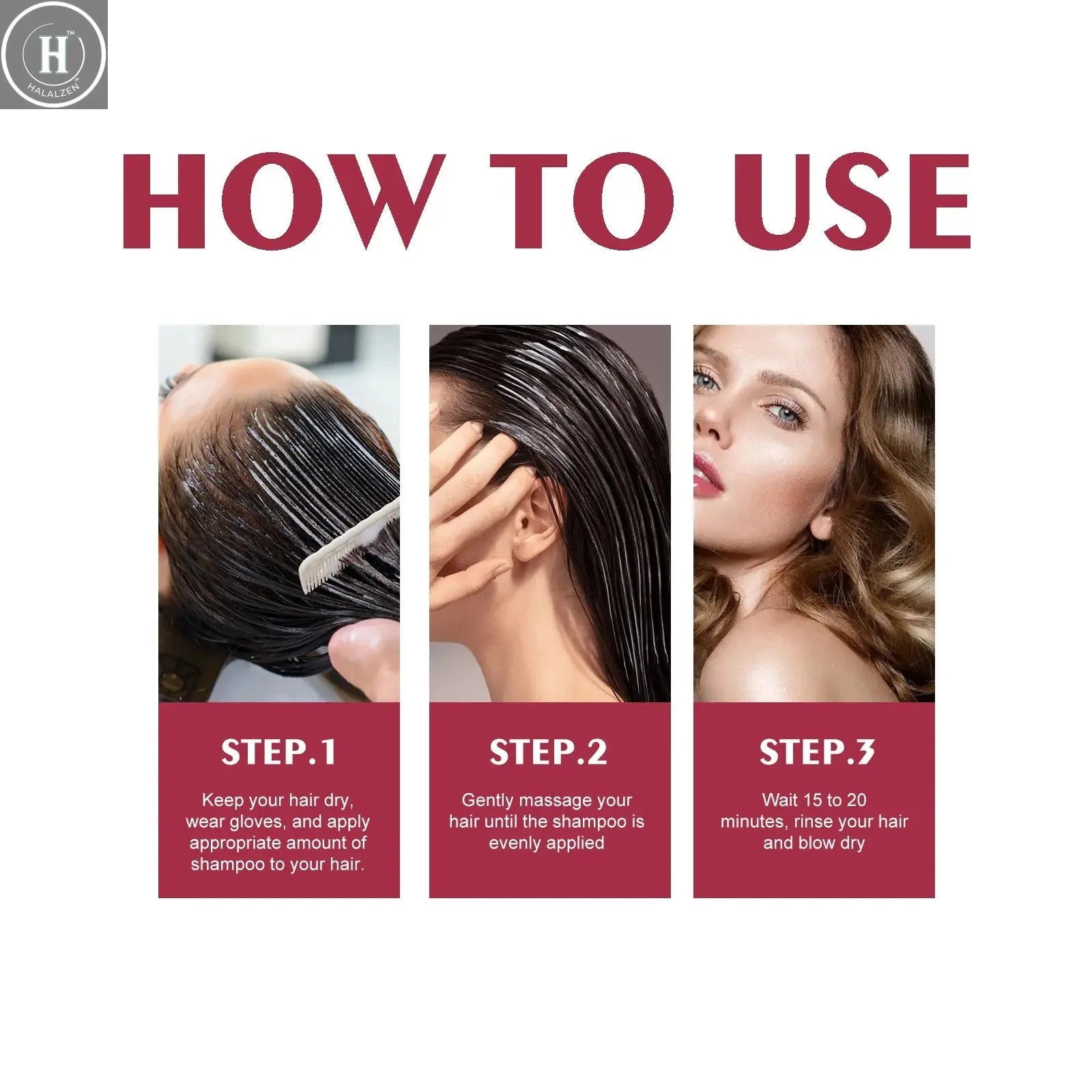 H™
HALALZEN™

HOW TO USE

STEP.1

Keep your hair dry, wear gloves, and apply appropriate amount of shampoo to your hair.

STEP.2

Gently massage your hair until the shampoo is evenly applied

STEP.3

Wait 15 to 20 minutes, rinse your hair and blow dry