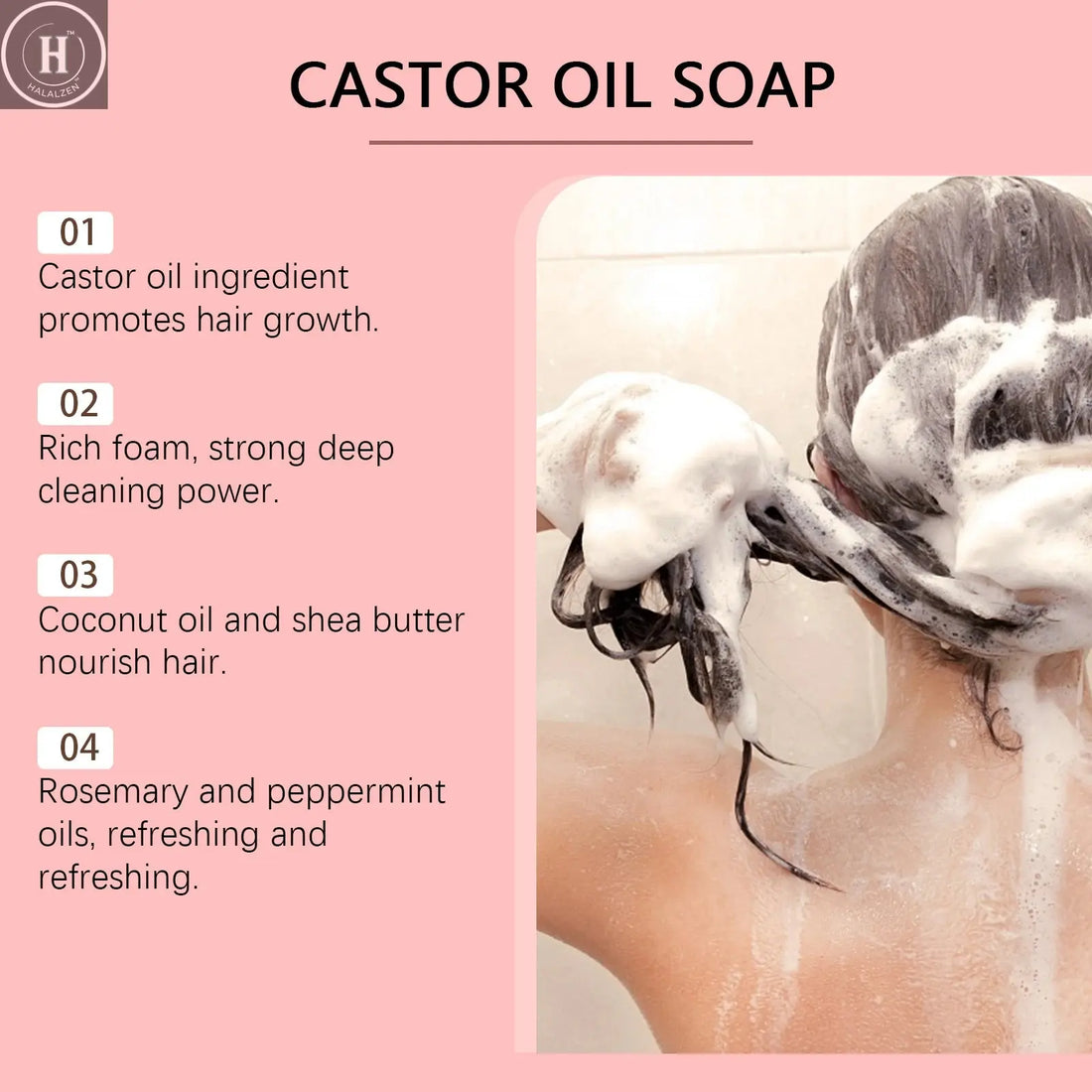 H™
HALALZEN™

CASTOR OIL SOAP

01
Castor oil ingredient promotes hair growth.

02
Rich foam, strong deep cleaning power.

03
Coconut oil and shea butter nourish hair.

04
Rosemary and peppermint oils, refreshing and refreshing.