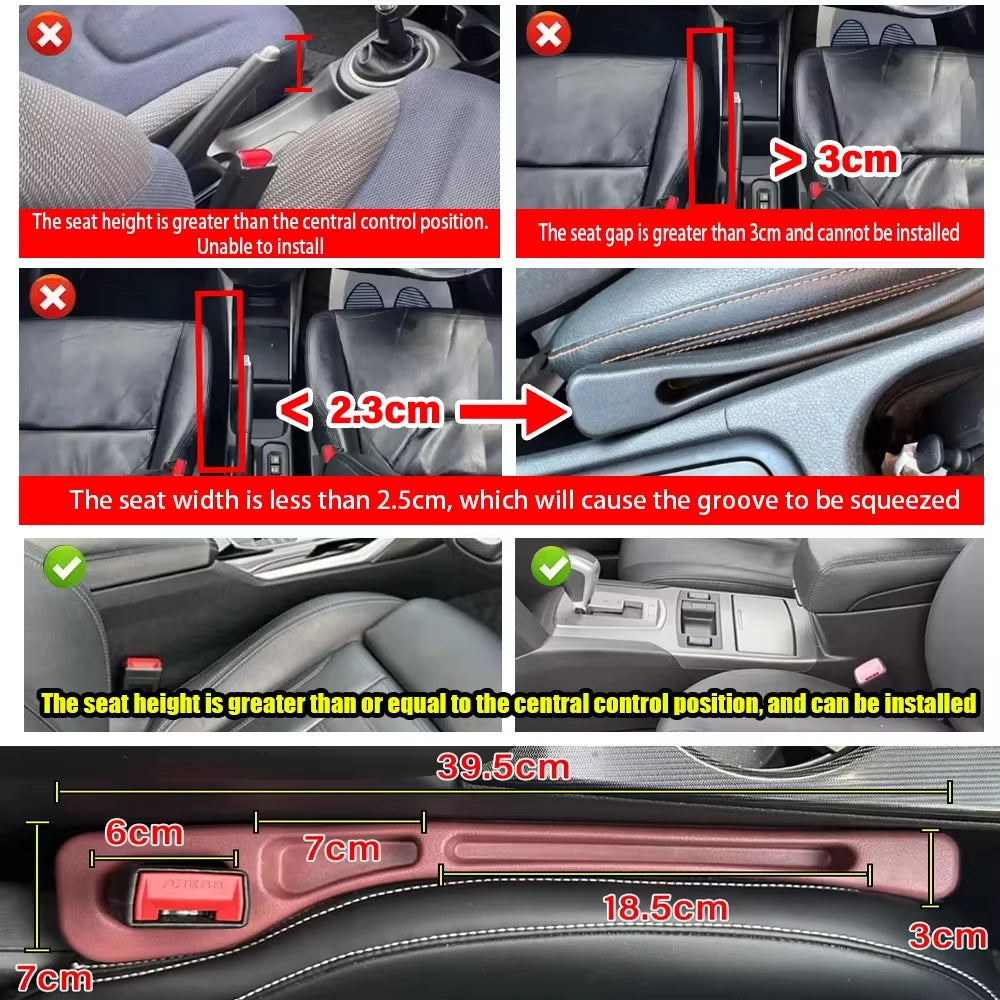 The seat height is greater than the central control position. Unable to install

> 3cm

The seat gap is greater than 3cm and cannot be installed

< 2.3cm

The seat width is less than 2.5cm, which will cause the groove to be squeezed

The seat height is greater than or equal to the central control position, and can be installed

39.5cm

6cm

7cm

18.5cm

3cm

7cm