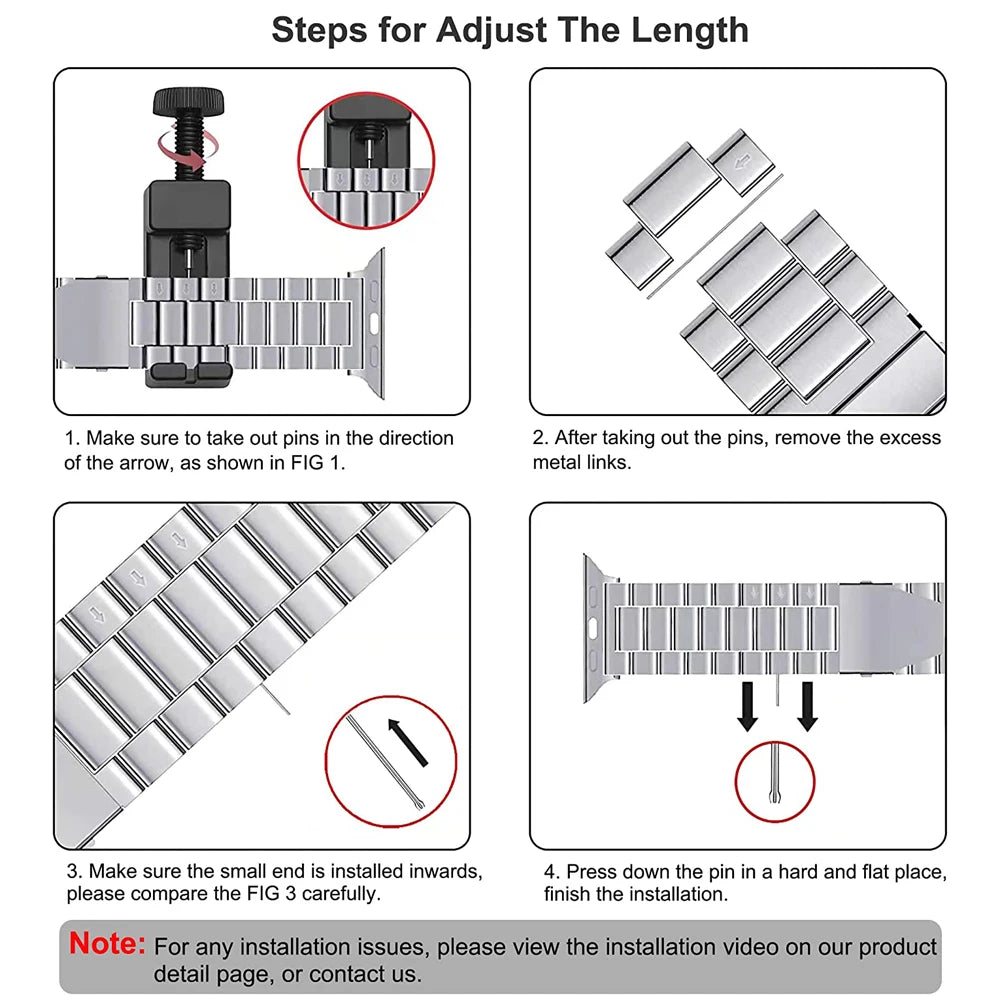 Steps for Adjust The Length

1. Make sure to take out pins in the direction of the arrow, as shown in FIG 1.

2. After taking out the pins, remove the excess metal links.

3. Make sure the small end is installed inwards, please compare the FIG 3 carefully.

4. Press down the pin in a hard and flat place, finish the installation.

Note: For any installation issues, please view the installation video on our product detail page, or contact us.