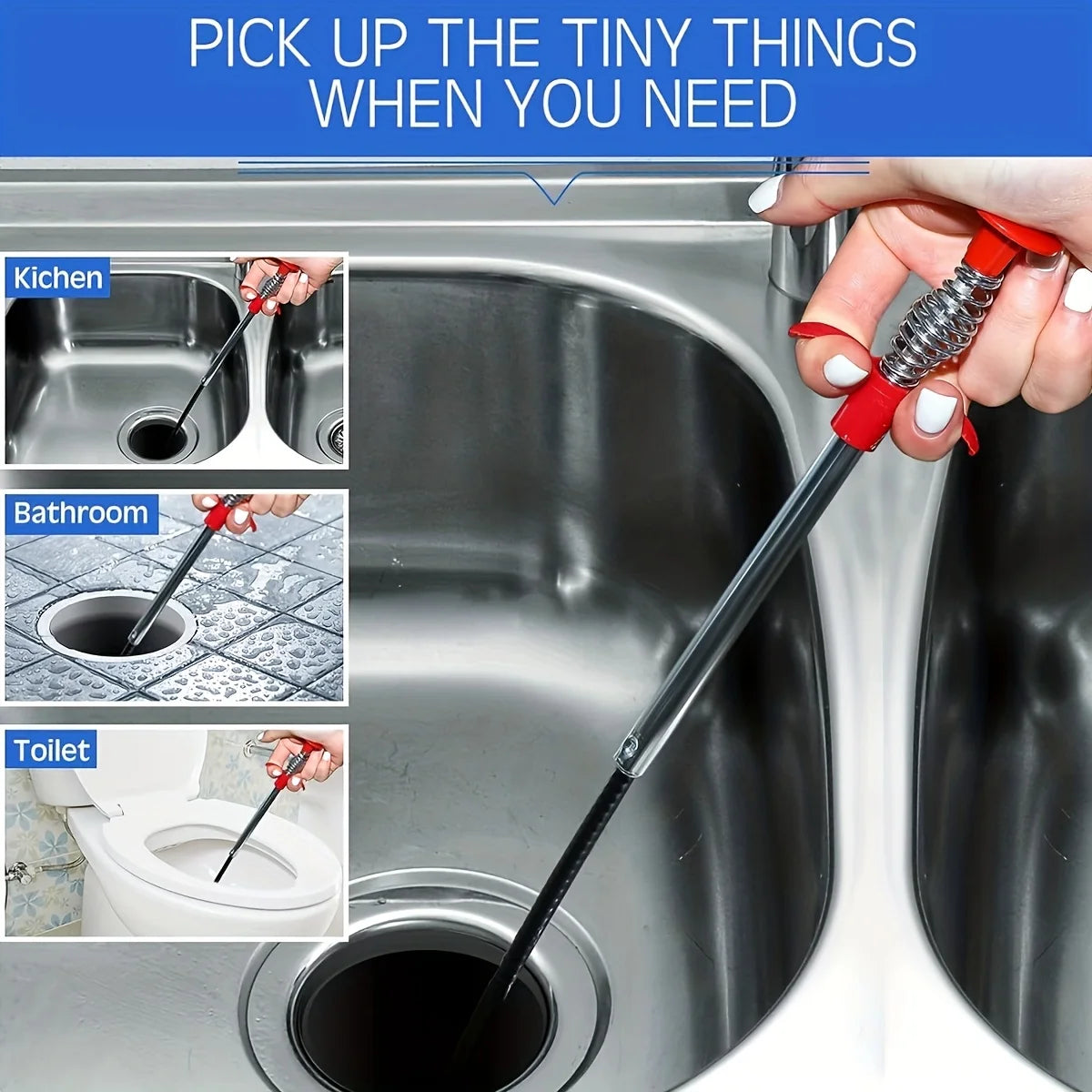 PICK UP THE TINY THINGS WHEN YOU NEED

Kichen

Bathroom

Toilet