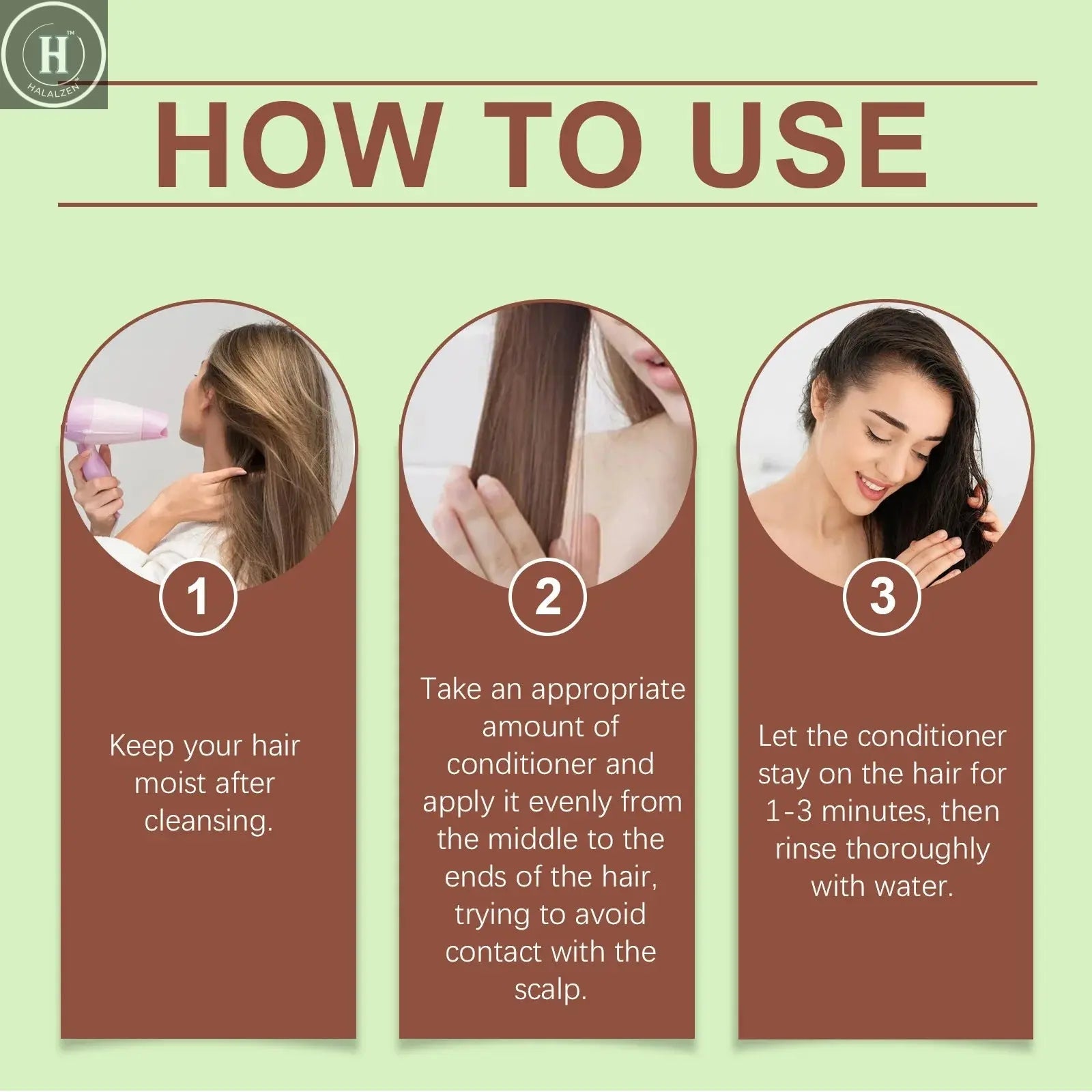 H™
HALALZEN

HOW TO USE

1

Keep your hair moist after cleansing.

2

Take an appropriate amount of conditioner and apply it evenly from the middle to the ends of the hair, trying to avoid contact with the scalp.

3

Let the conditioner stay on the hair for 1-3 minutes, then rinse thoroughly with water.