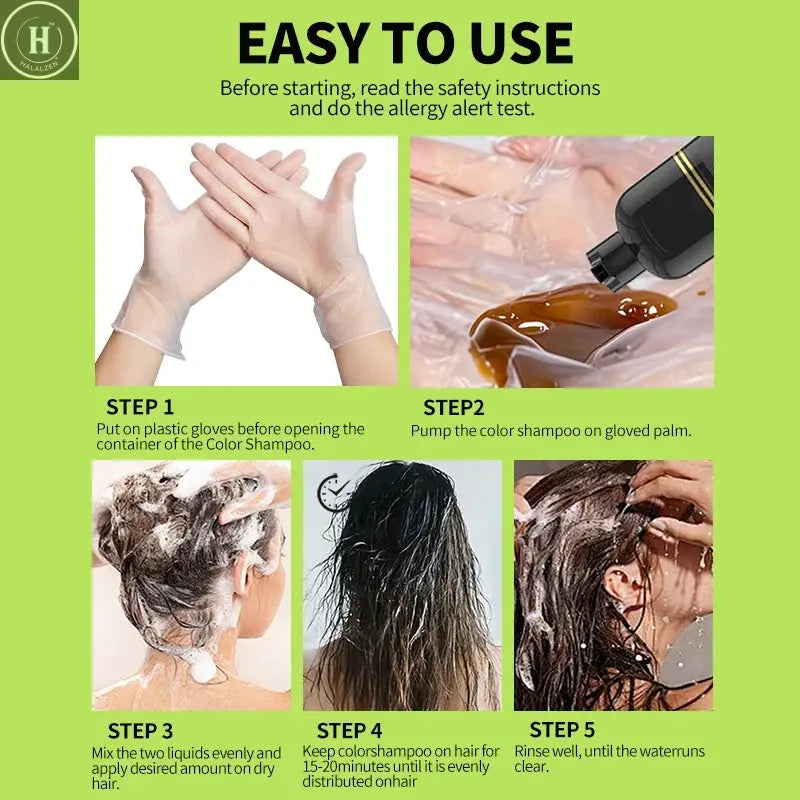 H
HALALZEN

EASY TO USE

Before starting, read the safety instructions and do the allergy alert test.

STEP 1
Put on plastic gloves before opening the container of the Color Shampoo.

STEP2
Pump the color shampoo on gloved palm.

STEP 3
Mix the two liquids evenly and apply desired amount on dry hair.

STEP 4
Keep colorshampoo on hair for 15-20minutes until it is evenly distributed onhair

STEP 5
Rinse well, until the waterruns clear.