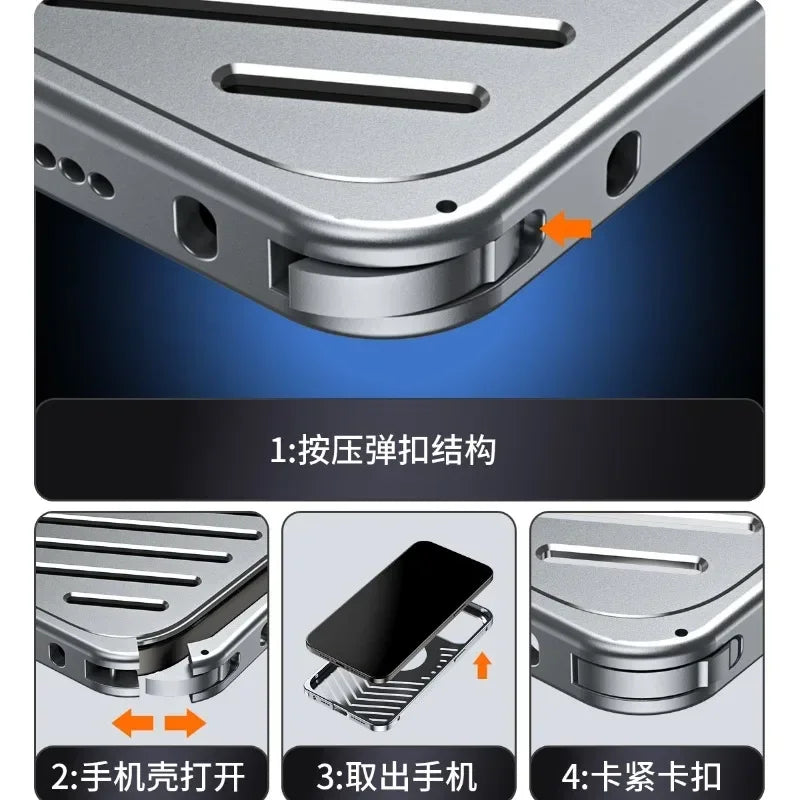 1:按压弹扣结构

2:手机壳打开

3:取出手机

4:卡紧卡扣