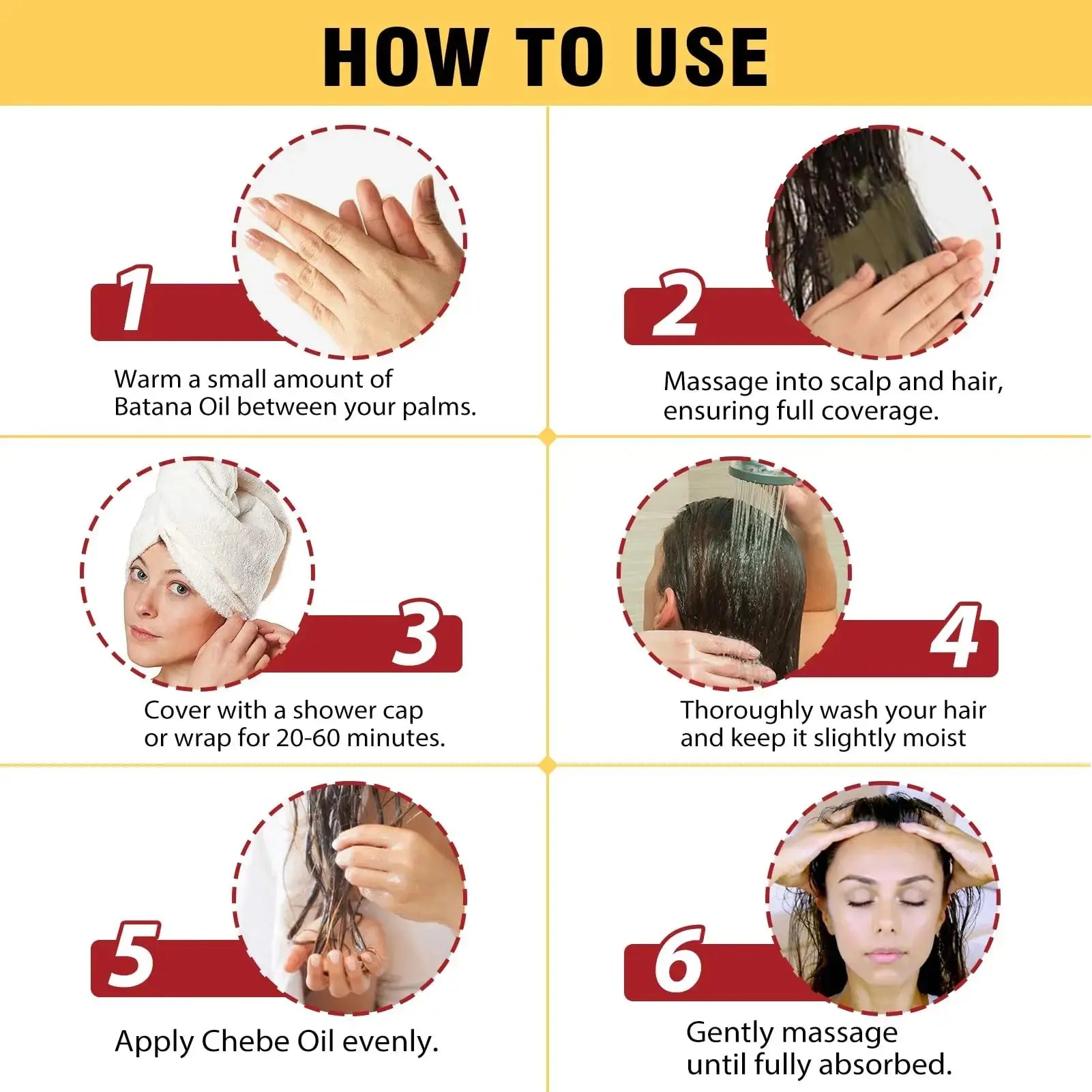 HOW TO USE

1

Warm a small amount of Batana Oil between your palms.

2

Massage into scalp and hair, ensuring full coverage.

3

Cover with a shower cap or wrap for 20-60 minutes.

4

Thoroughly wash your hair and keep it slightly moist

5

Apply Chebe Oil evenly.

6

Gently massage until fully absorbed.