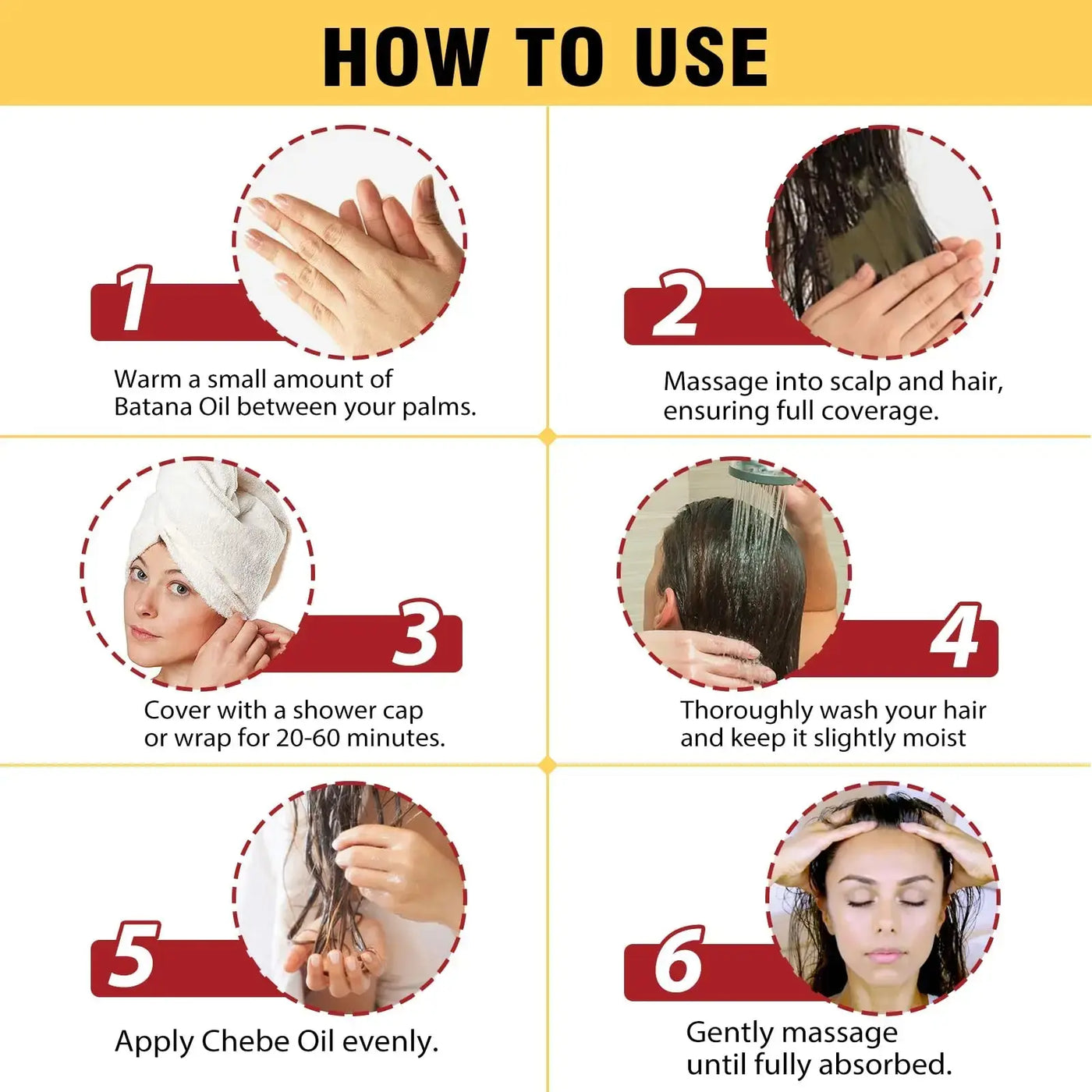 HOW TO USE

1

Warm a small amount of Batana Oil between your palms.

2

Massage into scalp and hair, ensuring full coverage.

3

Cover with a shower cap or wrap for 20-60 minutes.

4

Thoroughly wash your hair and keep it slightly moist

5

Apply Chebe Oil evenly.

6

Gently massage until fully absorbed.