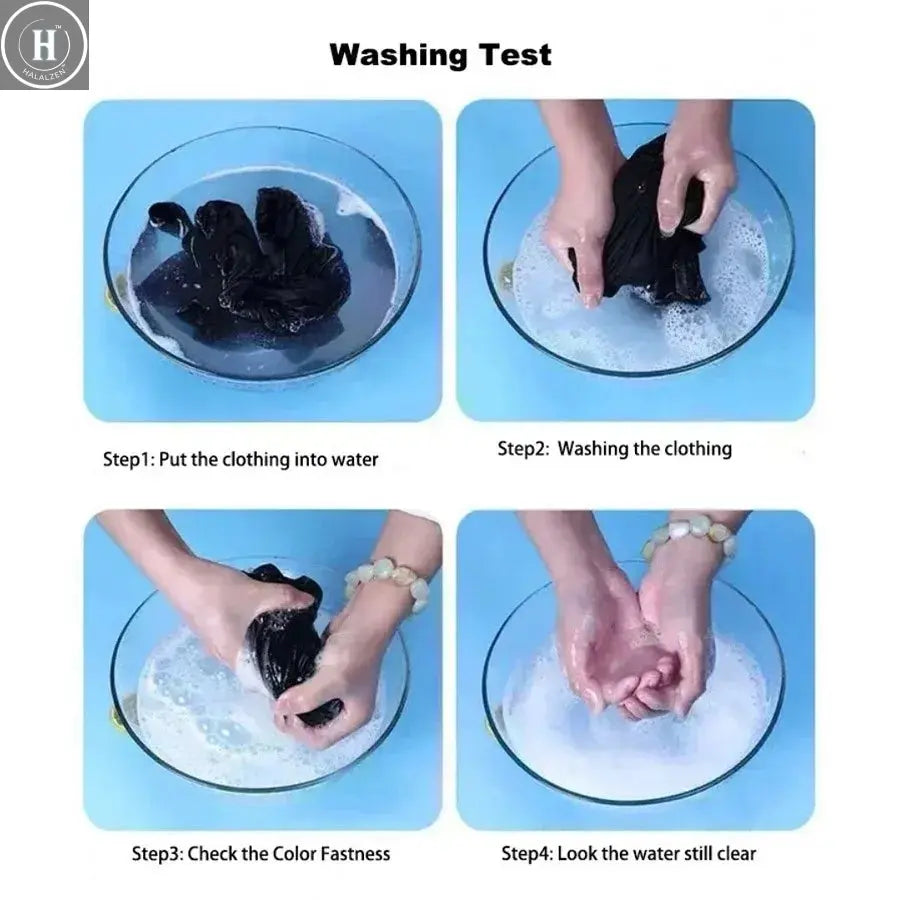 H
TM
HALALZEN

Washing Test

Step1: Put the clothing into water

Step2: Washing the clothing

Step3: Check the Color Fastness

Step4: Look the water still clear