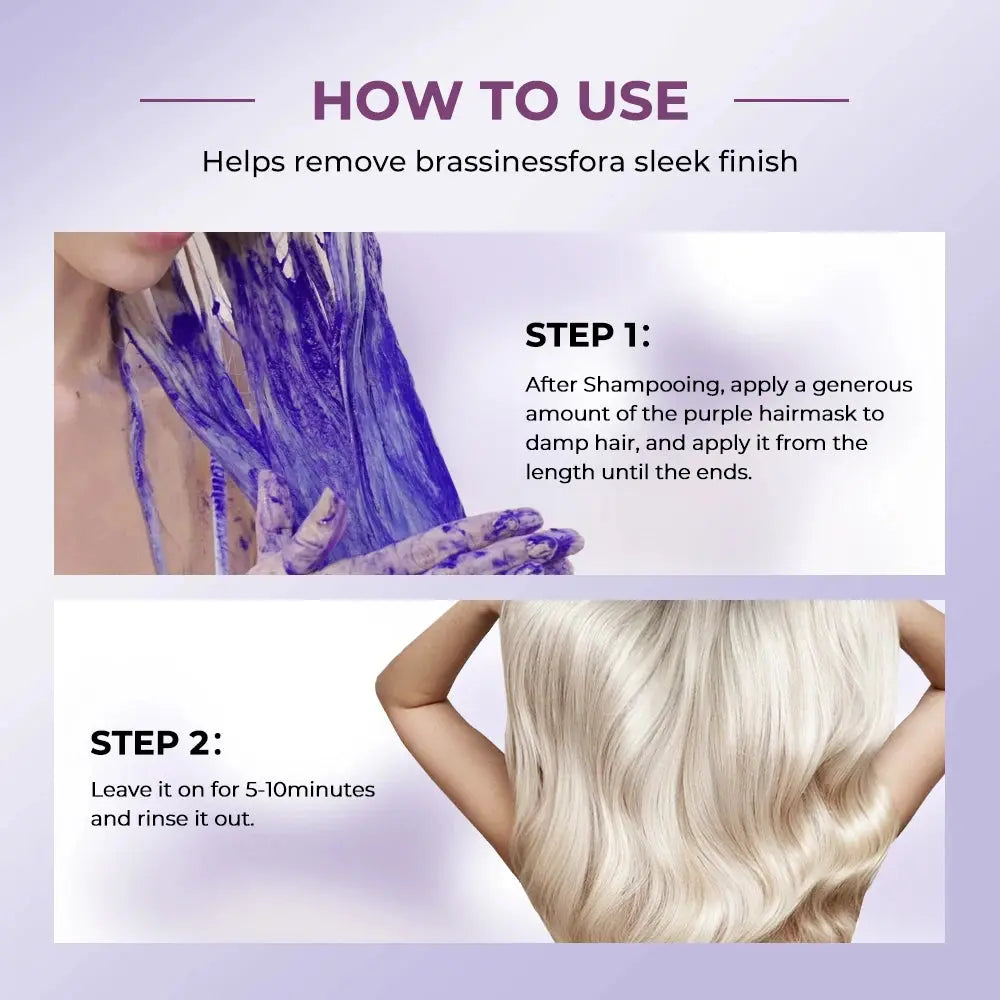 HOW TO USE

Helps remove brassinessfora sleek finish

STEP 1:

After Shampooing, apply a generous amount of the purple hairmask to damp hair, and apply it from the length until the ends.

STEP 2:

Leave it on for 5-10minutes and rinse it out.