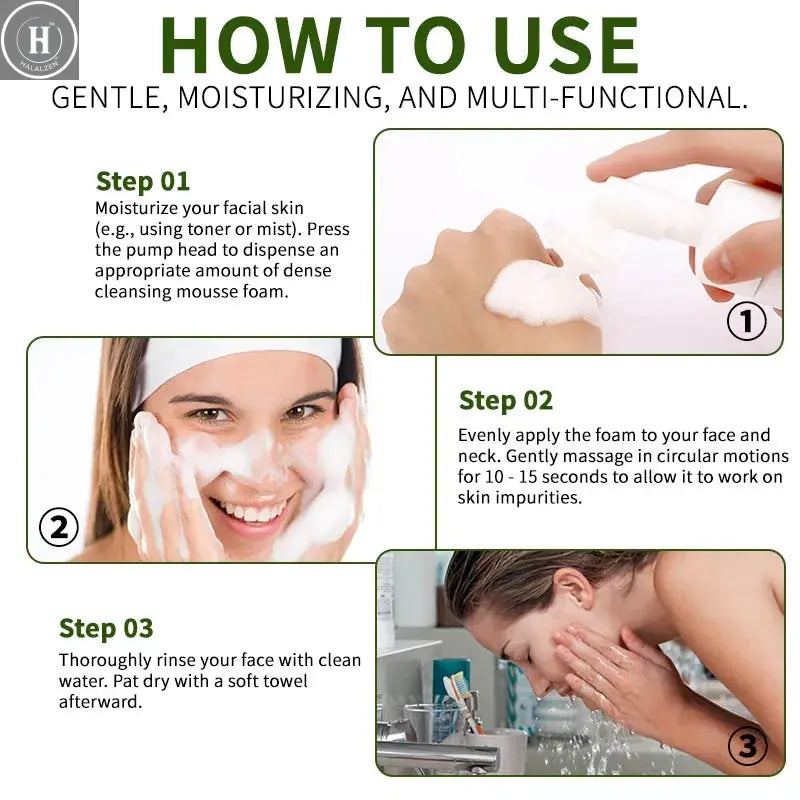 H
HALALZEN

HOW TO USE
GENTLE, MOISTURIZING, AND MULTI-FUNCTIONAL.

Step 01
Moisturize your facial skin (e.g., using toner or mist). Press the pump head to dispense an appropriate amount of dense cleansing mousse foam.

①

②

Step 02
Evenly apply the foam to your face and neck. Gently massage in circular motions for 10 - 15 seconds to allow it to work on skin impurities.

Step 03
Thoroughly rinse your face with clean water. Pat dry with a soft towel afterward.

③