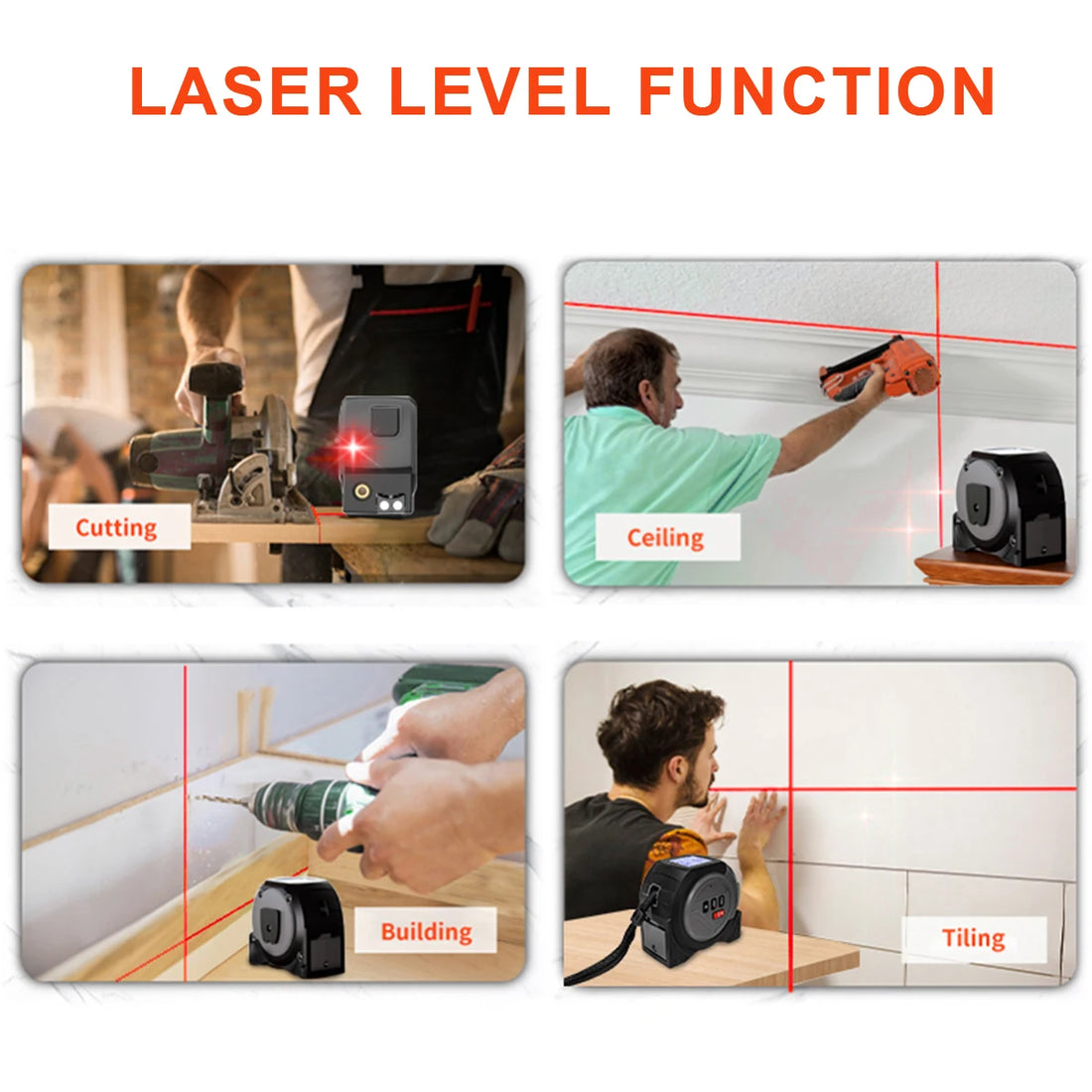 LASER LEVEL FUNCTION

Cutting

Ceiling

Building

Tiling