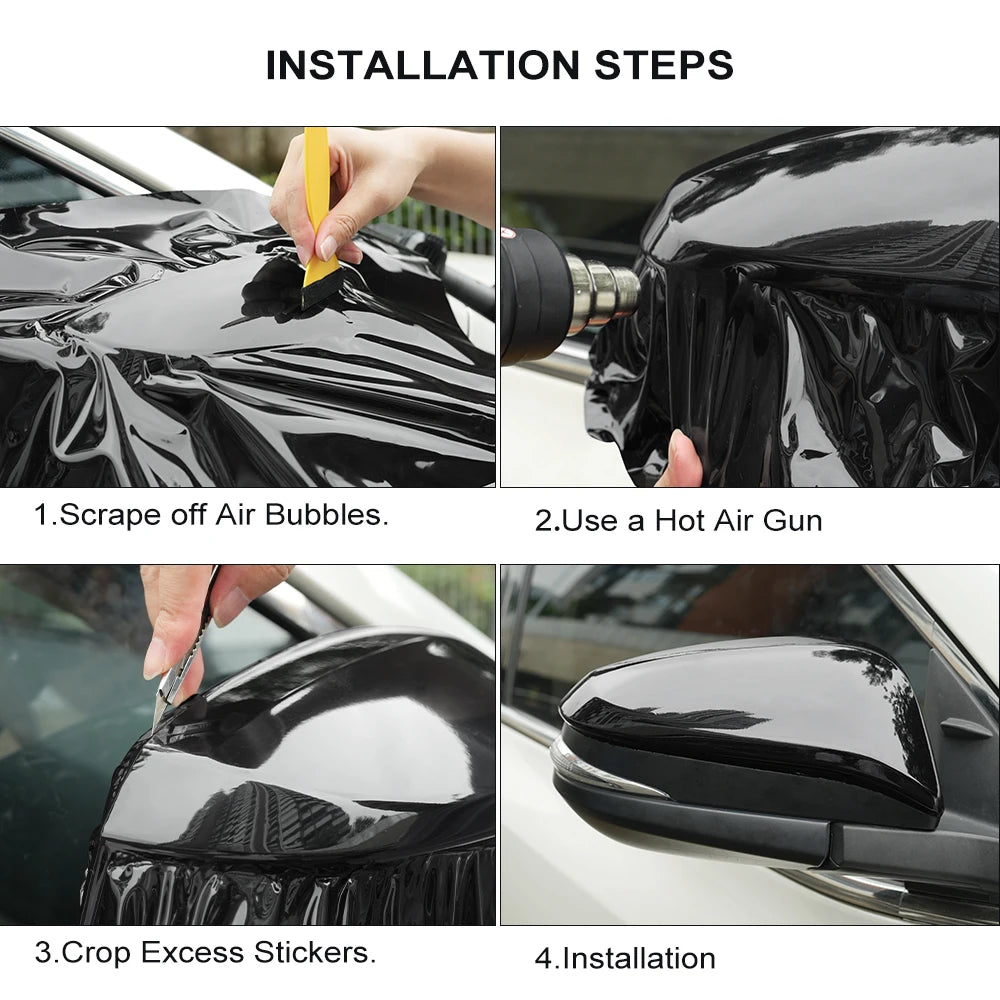 INSTALLATION STEPS

1.Scrape off Air Bubbles.

2.Use a Hot Air Gun

3.Crop Excess Stickers.

4.Installation